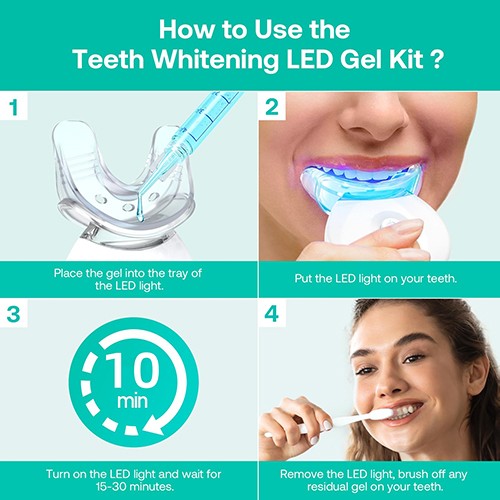 How to Use the
Teeth Whitening LED Gel Kit ?

1

Place the gel into the tray of the LED light.

2

Put the LED light on your teeth.

3

10
min

Turn on the LED light and wait for 15-30 minutes.

4

Remove the LED light, brush off any residual gel on your teeth.